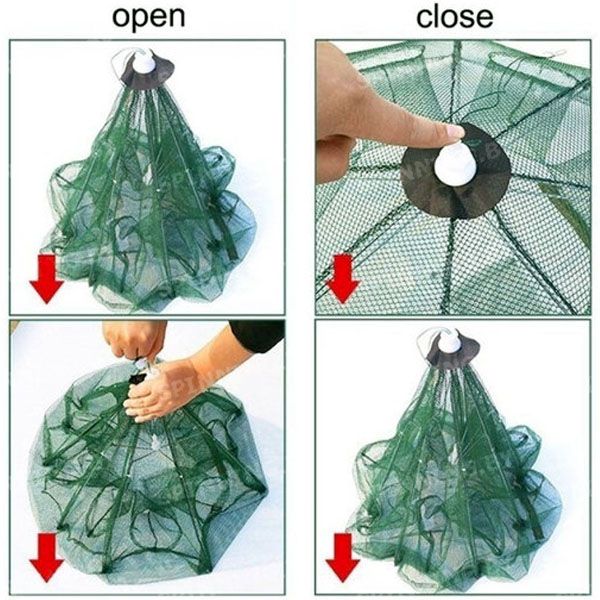 open

close